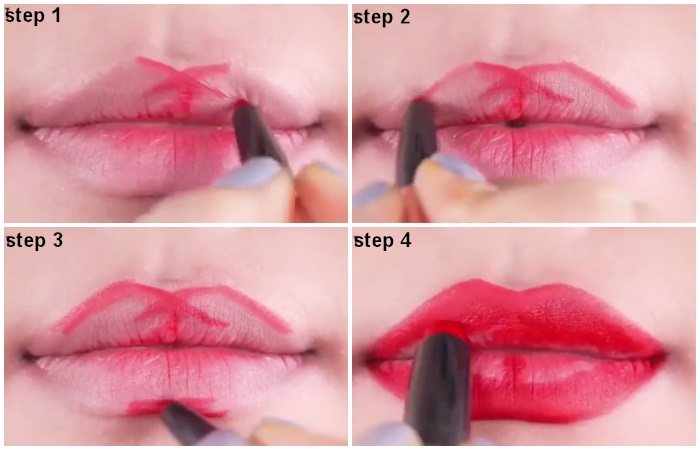 step 1

step 2

step 3

step 4